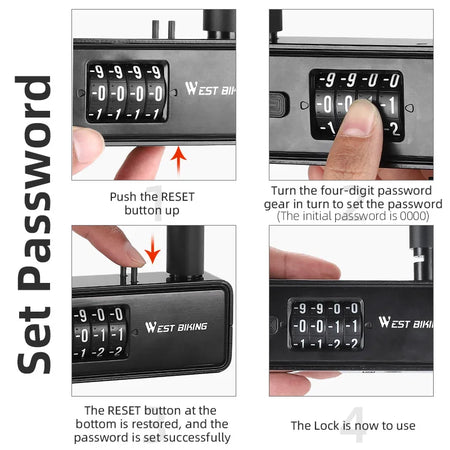 Set Password

-9 -9 -9 -9
-0 -0 -0 -0
-1 -1 -1 -1
WEST BIK

1
Push the RESET button up

-9 -9 -0 -0
-0 -0 -1 -1
-1 -2

2
Turn the four-digit password gear in turn to set the password
(The initial password is 0000)

-9 -0 -0
-0 -1 -1
-1 -2 -2
WEST BIKING

3
The RESET button at the bottom is restored, and the password is set successfully

-9 -9 -0 -0
-0 -0 -1 -1
-1 -1 -2 -2
WEST BIKI

4
The Lock is now to use