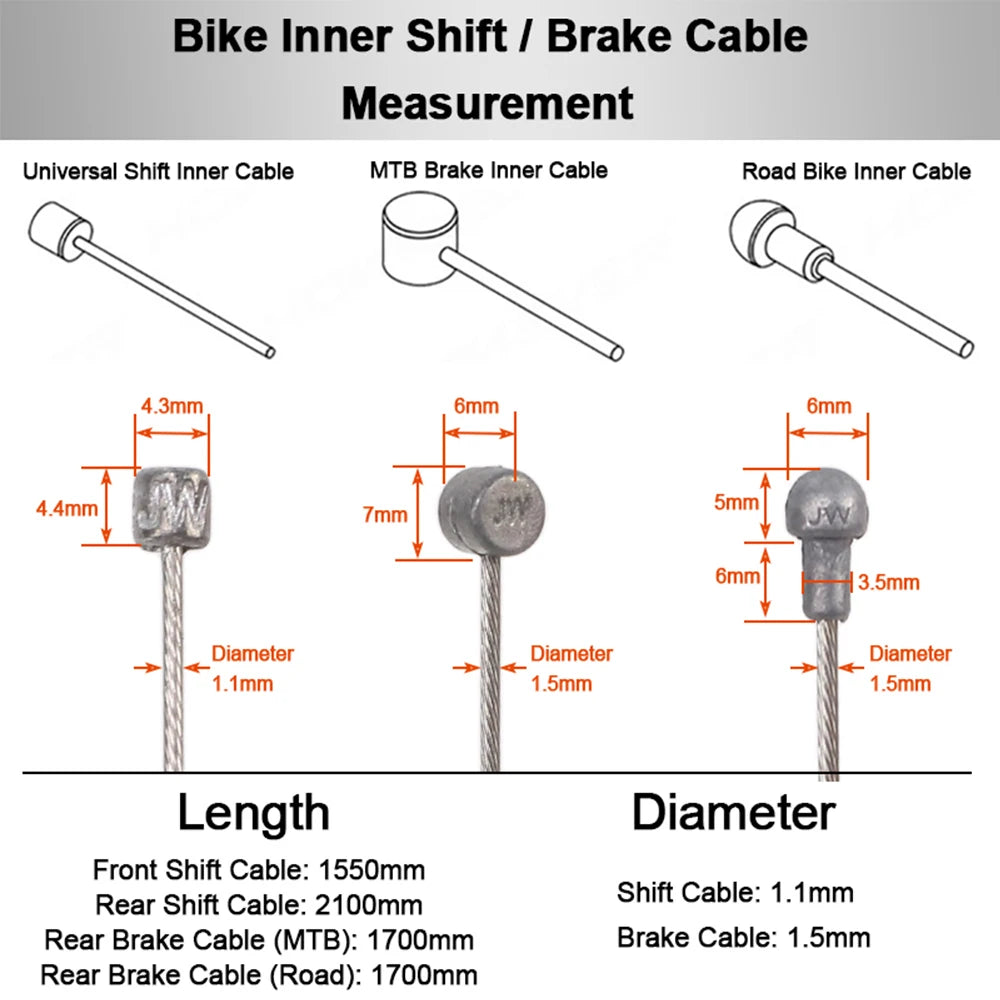 Bike Inner Shift / Brake Cable Measurement

Universal Shift Inner Cable

MTB Brake Inner Cable

Road Bike Inner Cable

4.3mm
4.4mm
JW
Diameter 1.1mm

6mm
7mm
JW
Diameter 1.5mm

6mm
5mm
6mm
3.5mm
JW
Diameter 1.5mm

Length

Front Shift Cable: 1550mm
Rear Shift Cable: 2100mm
Rear Brake Cable (MTB): 1700mm
Rear Brake Cable (Road): 1700mm

Diameter

Shift Cable: 1.1mm
Brake Cable: 1.5mm